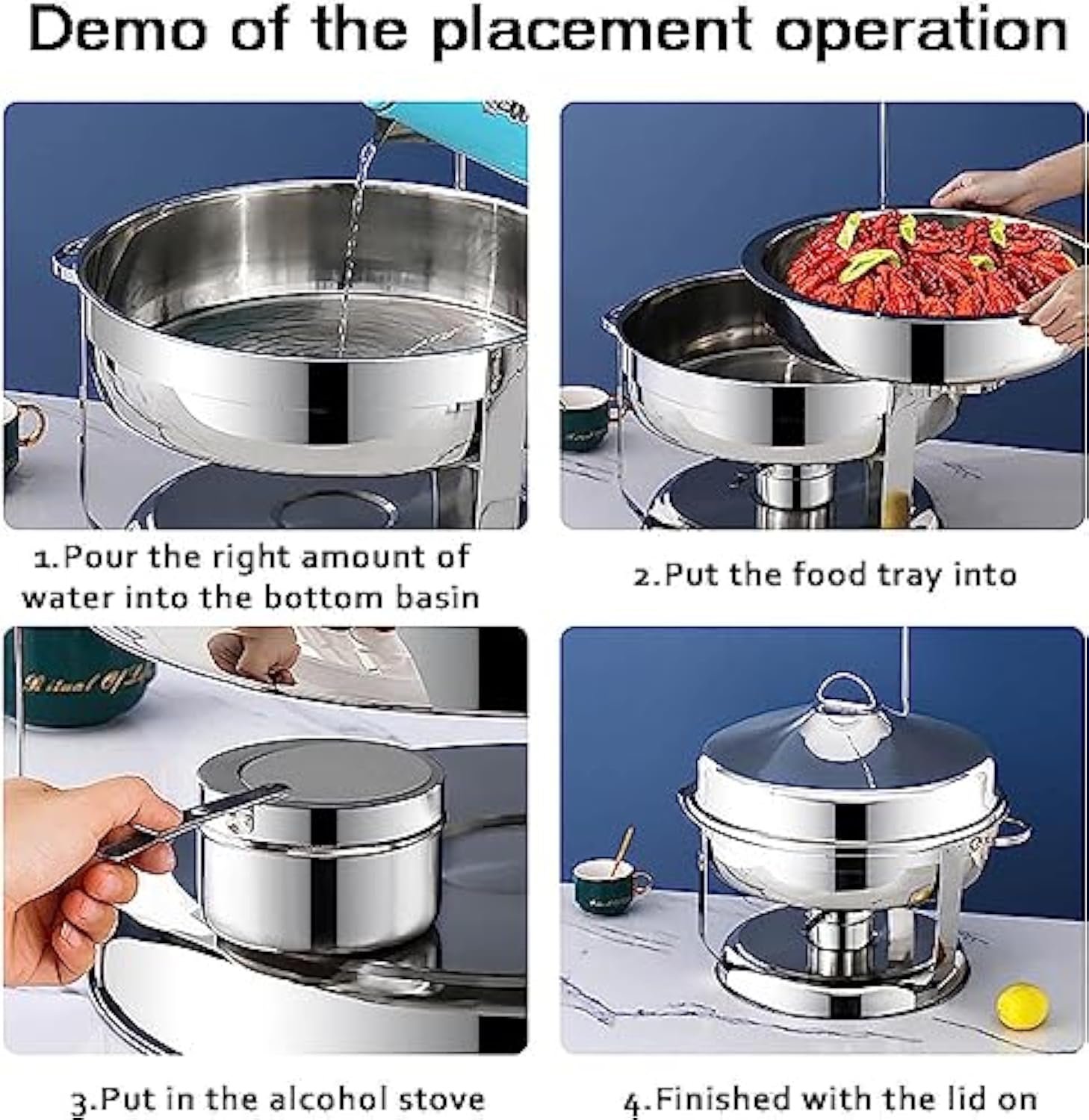 Demo of the placement operation

1.Pour the right amount of water into the bottom basin

2.Put the food tray into

Ritual Of L

3.Put in the alcohol stove

4.Finished with the lid on